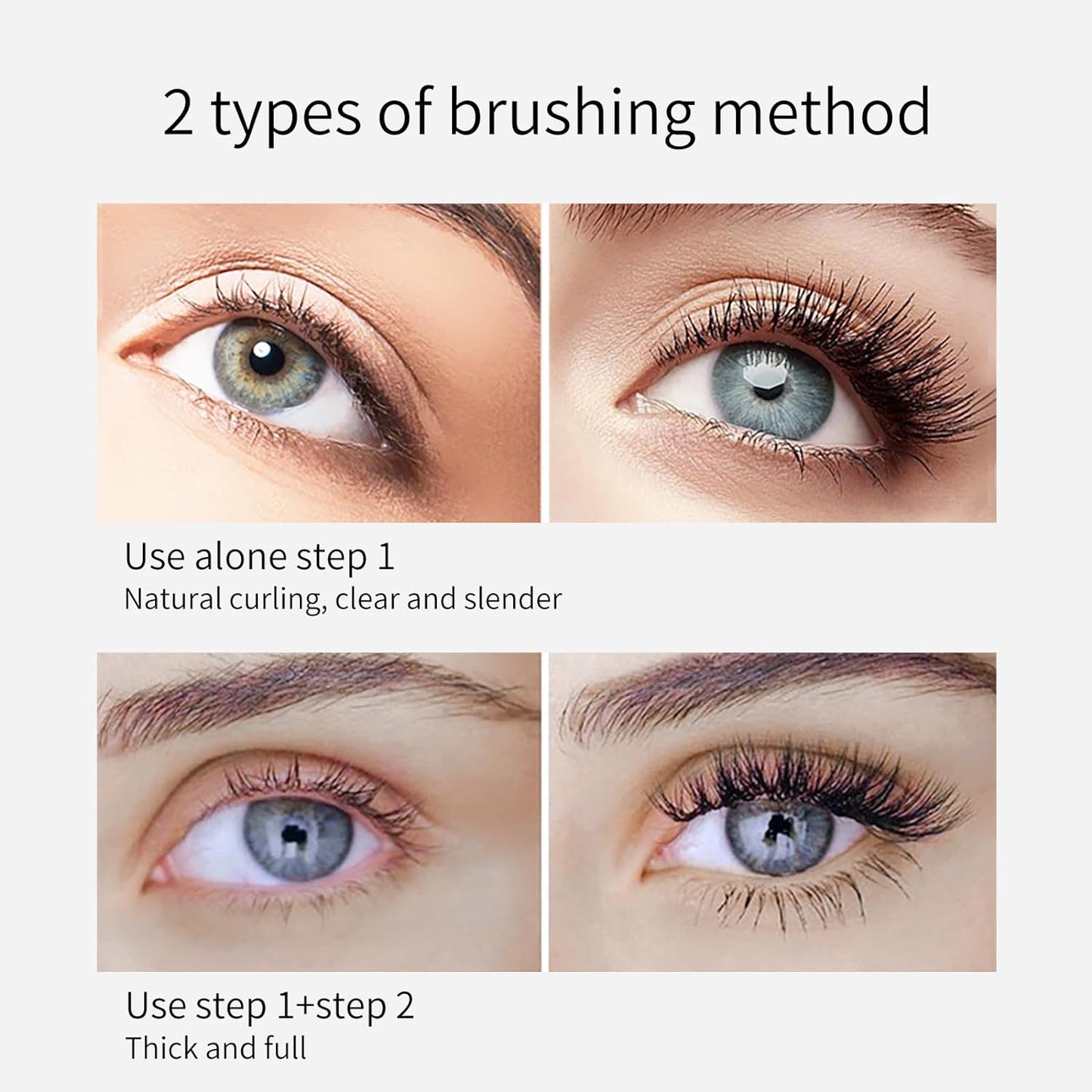 2 types of brushing method

Use alone step 1
Natural curling, clear and slender

Use step 1+step 2
Thick and full